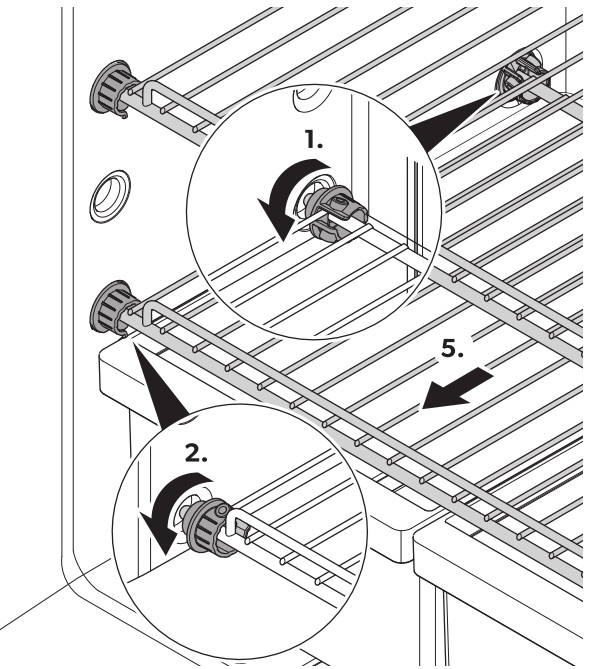 1.

5.

2.